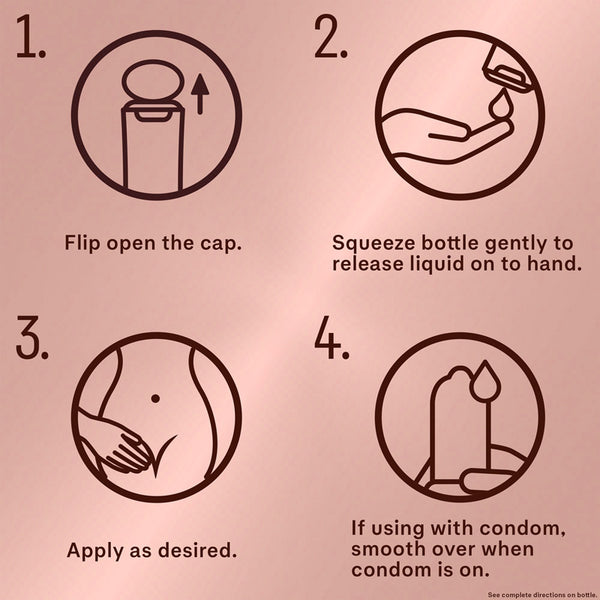 1.

Flip open the cap.

2.

Squeeze bottle gently to release liquid on to hand.

3.

Apply as desired.

4.

If using with condom, smooth over when condom is on.

See complete directions on bottle.