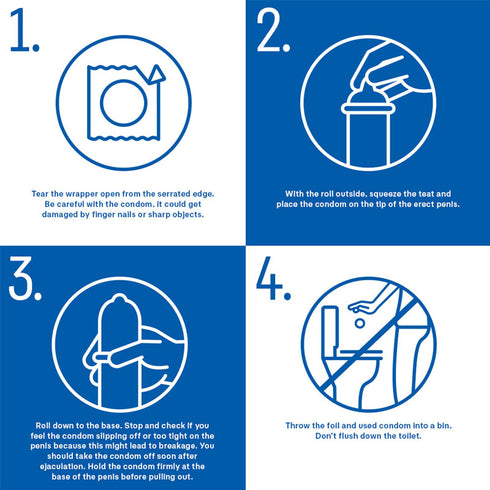 1.

Tear the wrapper open from the serrated edge. Be careful with the condom, it could get damaged by finger nails or sharp objects.

2.

With the roll outside, squeeze the teat and place the condom on the tip of the erect penis.

3.

Roll down to the base. Stop and check if you feel the condom slipping off or too tight on the penis because this might lead to breakage. You should take the condom off soon after ejaculation. Hold the condom firmly at the base of the penis before pulling out.

4.

Throw the foil and used condom into a bin. Don't flush down the toilet.